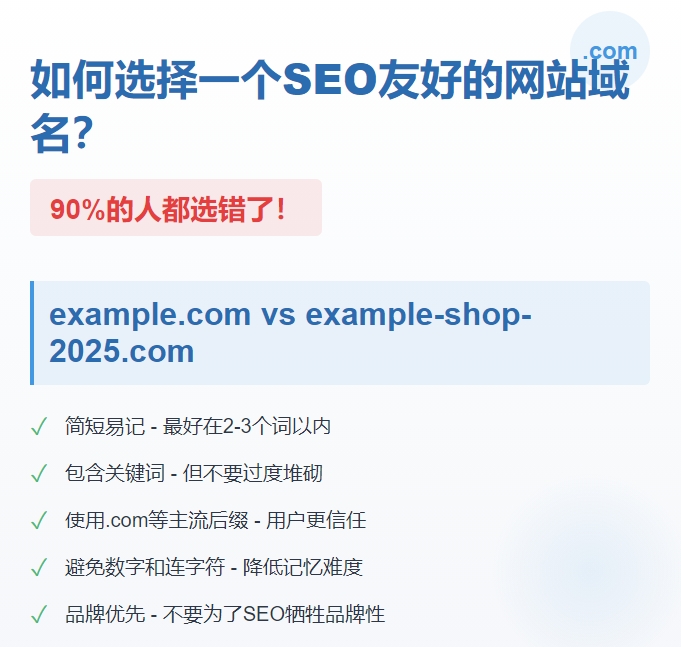 .com

如何选择一个SEO友好的网站域名?

90%的人都选错了!

example.com vs example-shop-2025.com

✓ 简短易记 - 最好在2-3个词以内

✓ 包含关键词 - 但不要过度堆砌

✓ 使用.com等主流后缀 - 用户更信任

✓ 避免数字和连字符 - 降低记忆难度

✓ 品牌优先 - 不要为了SEO牺牲品牌性